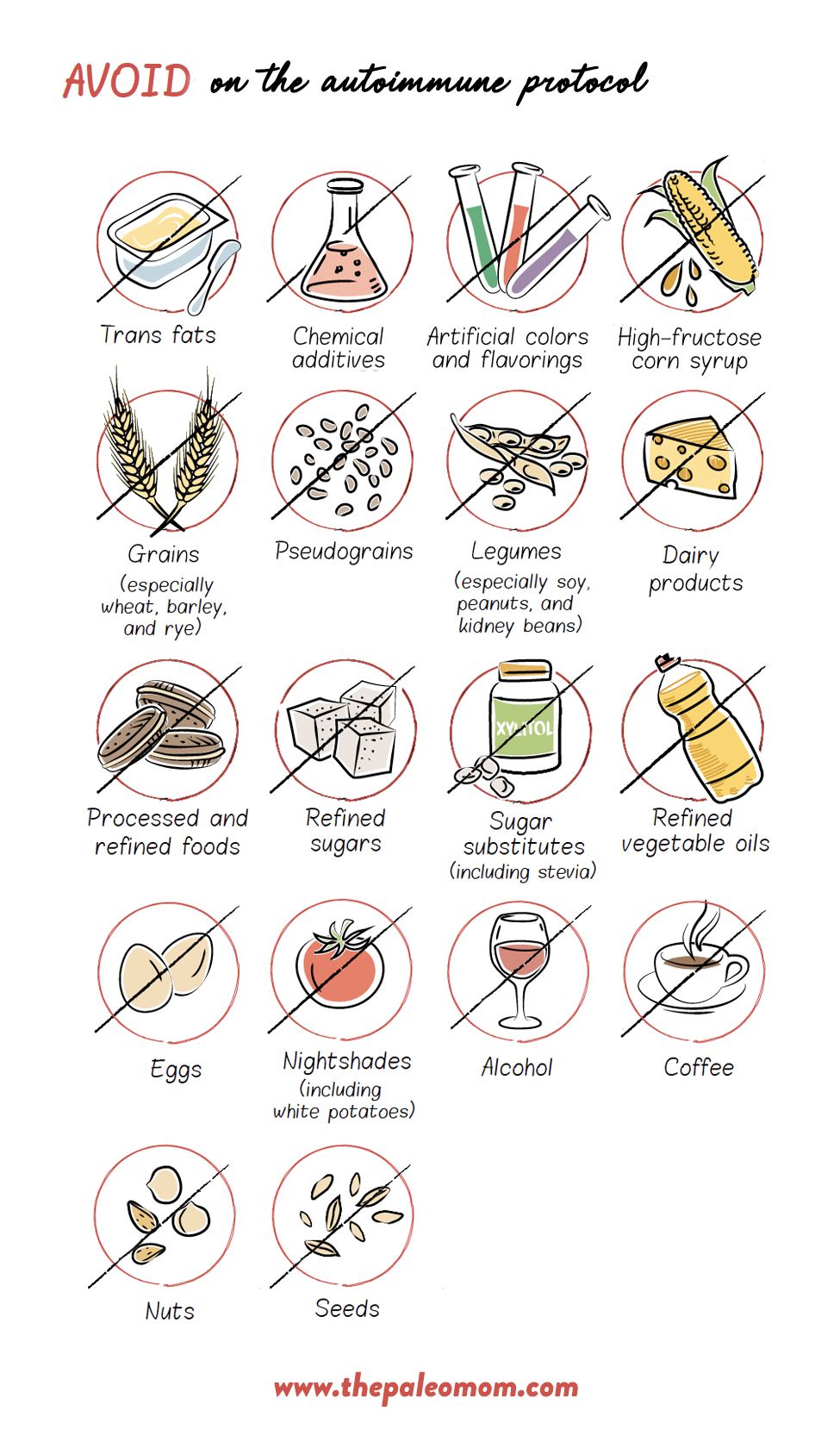 AVOID on the autoimmune protocol

Trans fats

Chemical additives

Artificial colors and flavorings

High-fructose corn syrup

Grains (especially wheat, barley, and rye)

Pseudograins

Legumes (especially soy, peanuts, and kidney beans)

Dairy products

Processed and refined foods

Refined sugars

XYLITOL

Sugar substitutes (including stevia)

Refined vegetable oils

Eggs

Nightshades (including white potatoes)

Alcohol

Coffee

Nuts

Seeds

www.thepaleomom.com